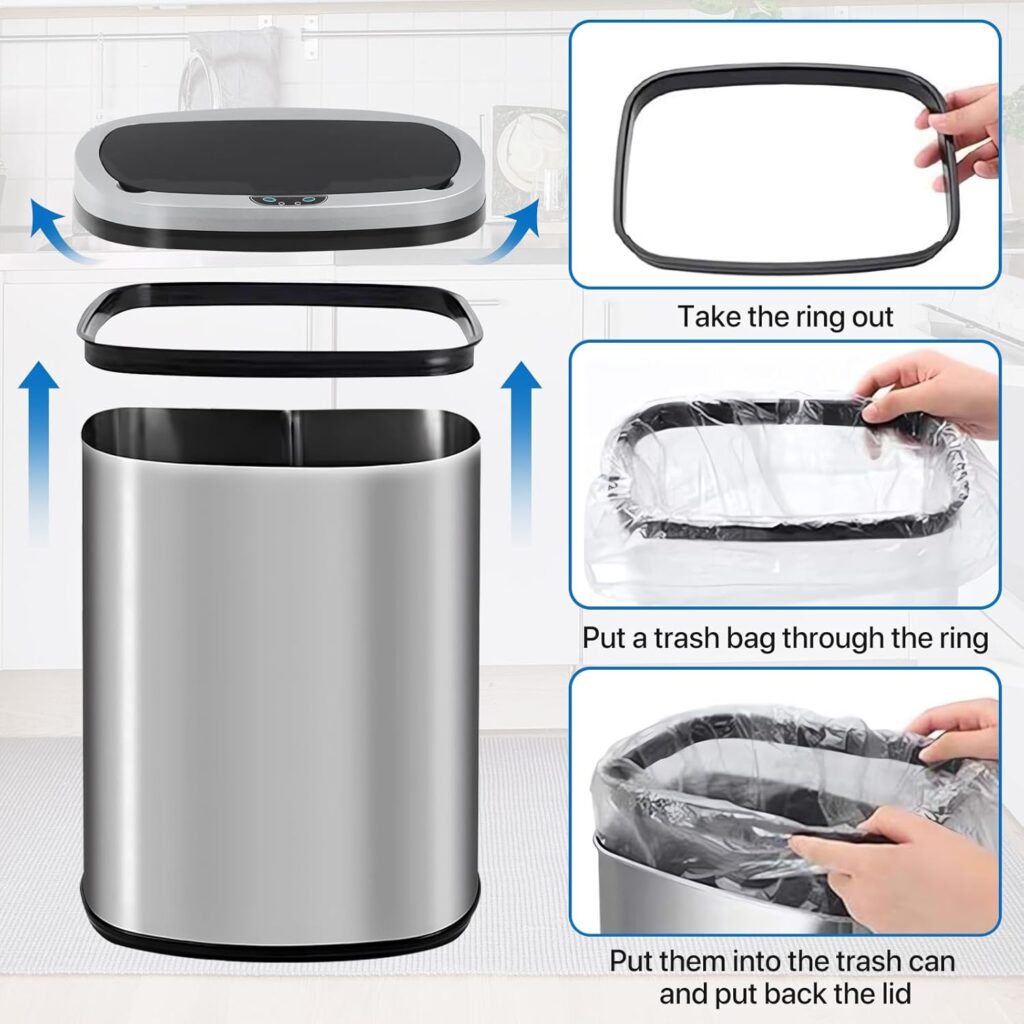 Take the ring out

Put a trash bag through the ring

Put them into the trash can and put back the lid